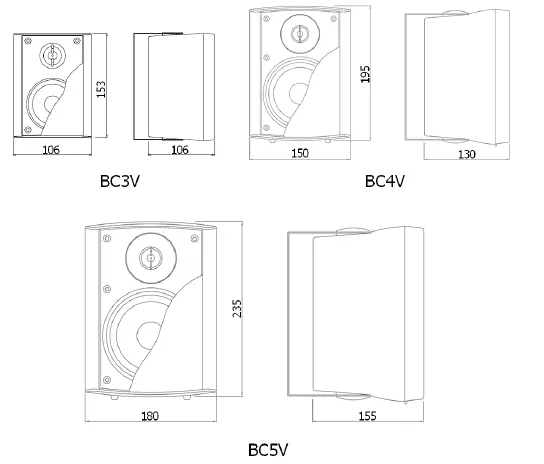 153

106

106

BC3V

195

150

130

BC4V

235

180

155

BC5V