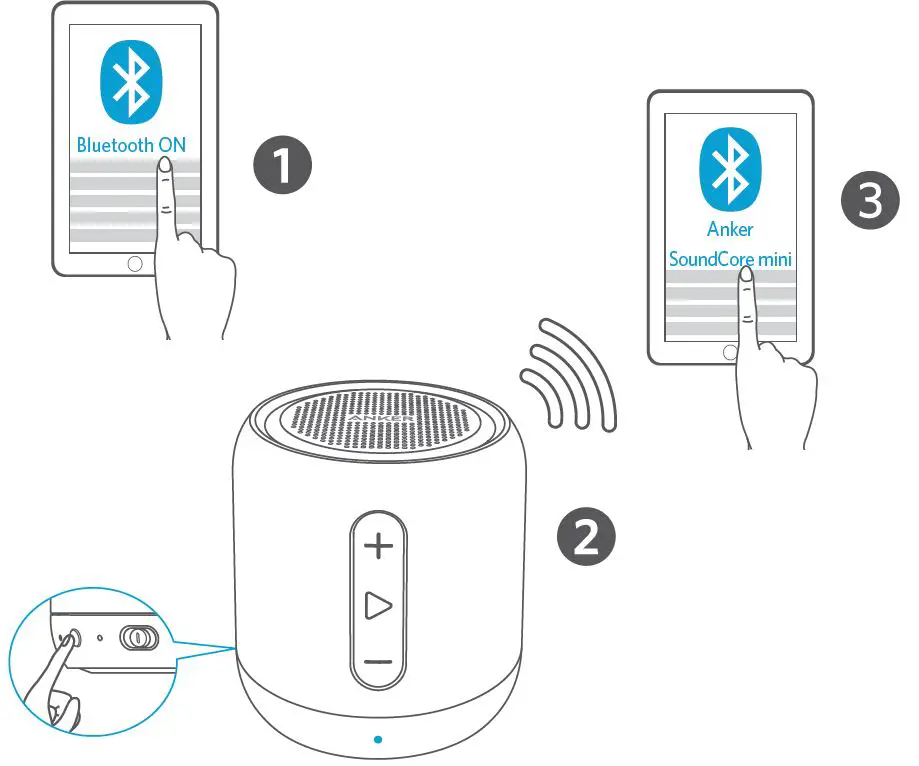 Bluetooth ON

1

Anker
SoundCore mini

3

ANKER

2

+

−