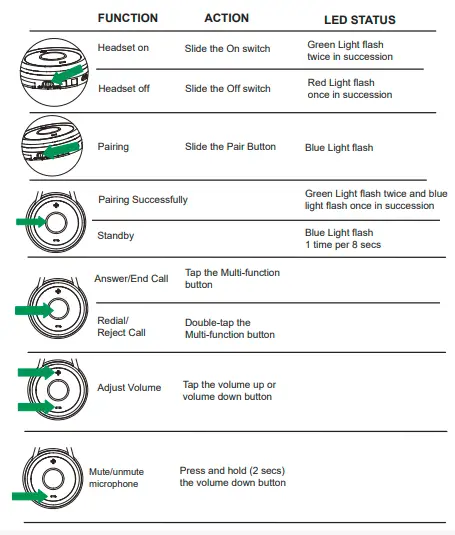 | FUNCTION | ACTION | LED STATUS |
|---|---|---|
| Headset on | Slide the On switch | Green Light flash twice in succession |
| Headset off | Slide the Off switch | Red Light flash once in succession |
| Pairing | Slide the Pair Button | Blue Light flash |
| Pairing Successfully | | Green Light flash twice and blue light flash once in succession |
| Standby | | Blue Light flash 1 time per 8 secs |
| Answer/End Call | Tap the Multi-function button | |
| Redial/ Reject Call | Double-tap the Multi-function button | |
| Adjust Volume | Tap the volume up or volume down button | |
| Mute/unmute microphone | Press and hold (2 secs) the volume down button | |