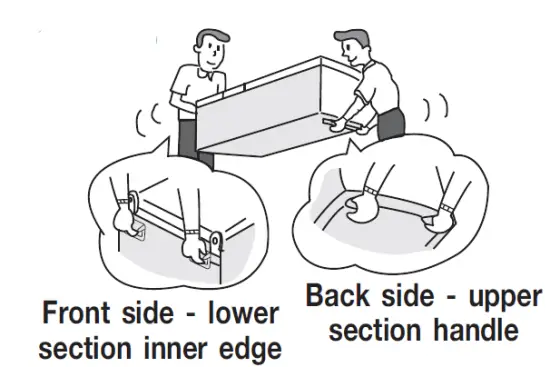 Front side - lower section inner edge

Back side - upper section handle