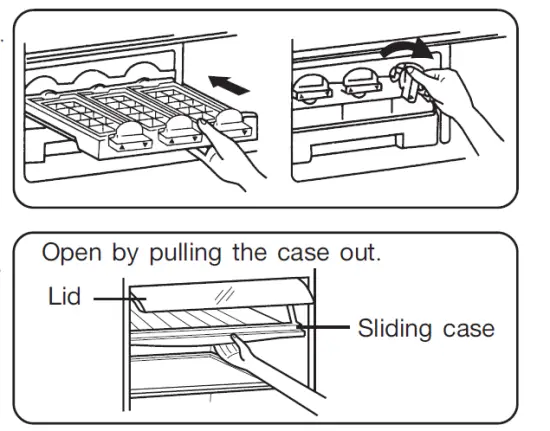 Open by pulling the case out.

Lid

Sliding case