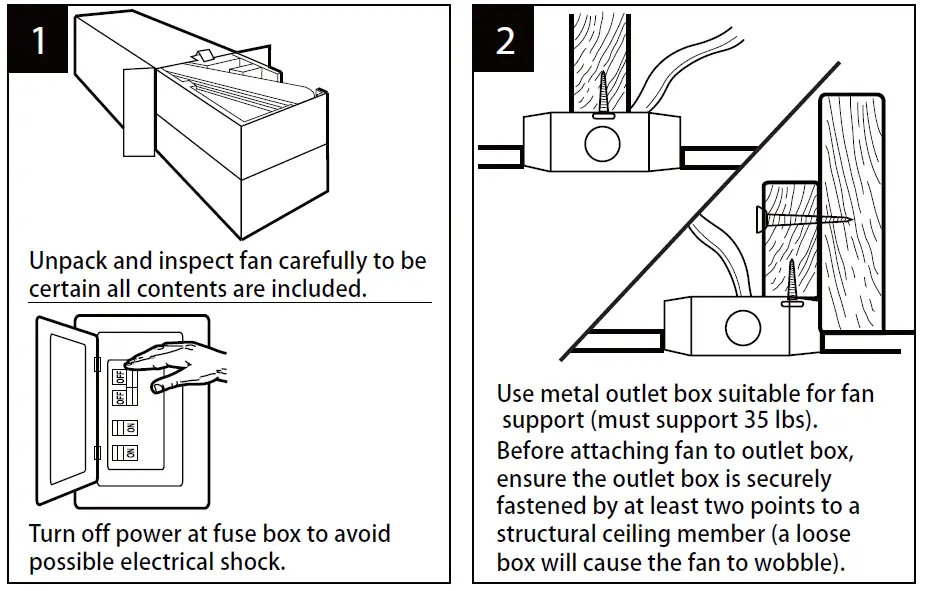 1

Unpack and inspect fan carefully to be certain all contents are included.

OFF
OFF
ON
ON

Turn off power at fuse box to avoid possible electrical shock.

2

Use metal outlet box suitable for fan support (must support 35 lbs).

Before attaching fan to outlet box, ensure the outlet box is securely fastened by at least two points to a structural ceiling member (a loose box will cause the fan to wobble).