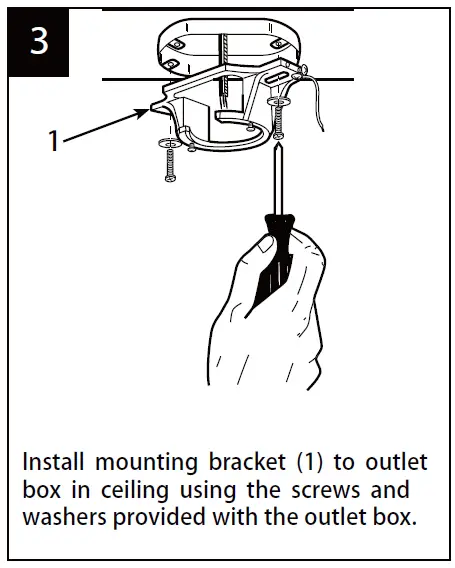 3

1

Install mounting bracket (1) to outlet box in ceiling using the screws and washers provided with the outlet box.