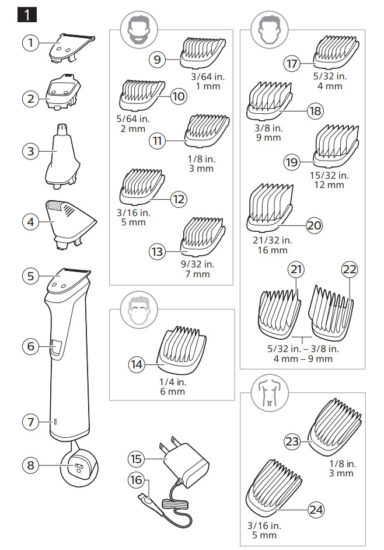 1

1
2
3
4
5
6
7
8

9
3/64 in.
1 mm

10
5/64 in.
2 mm

11
1/8 in.
3 mm

12
3/16 in.
5 mm

13
9/32 in.
7 mm

14
1/4 in.
6 mm

15
16

17
5/32 in.
4 mm

18
3/8 in.
9 mm

19
15/32 in.
12 mm

20
21/32 in.
16 mm

21
22
5/32 in. – 3/8 in.
4 mm – 9 mm

23
1/8 in.
3 mm

24
3/16 in.
5 mm