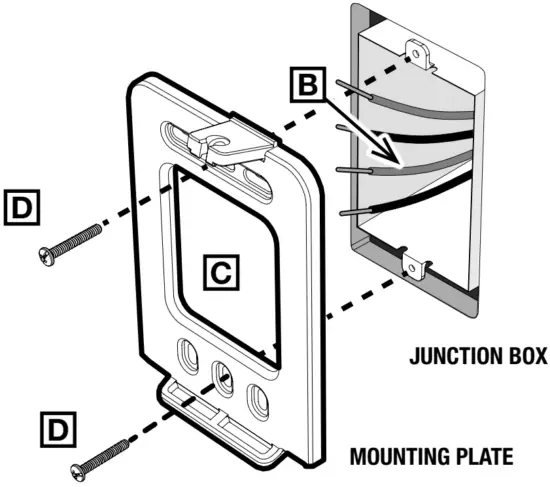 B

D

C

JUNCTION BOX

D

MOUNTING PLATE