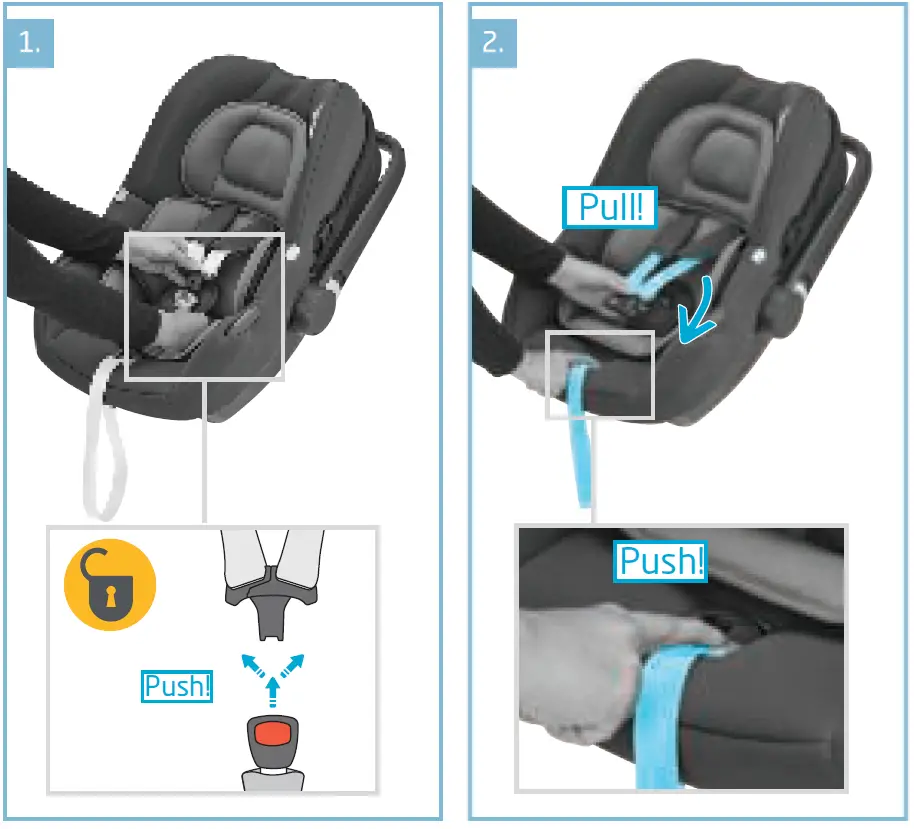 1.

Push!

2.

Pull!

Push!