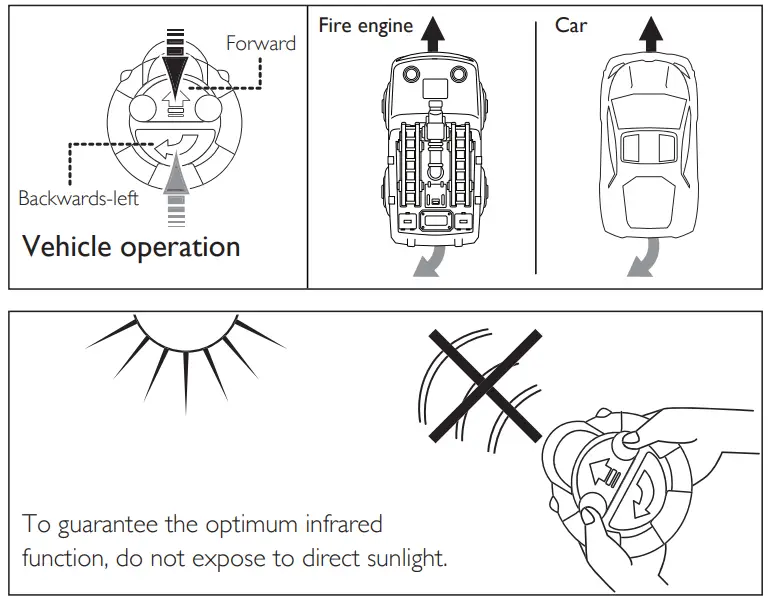 Forward

Backwards-left

Vehicle operation

Fire engine

Car

To guarantee the optimum infrared function, do not expose to direct sunlight.