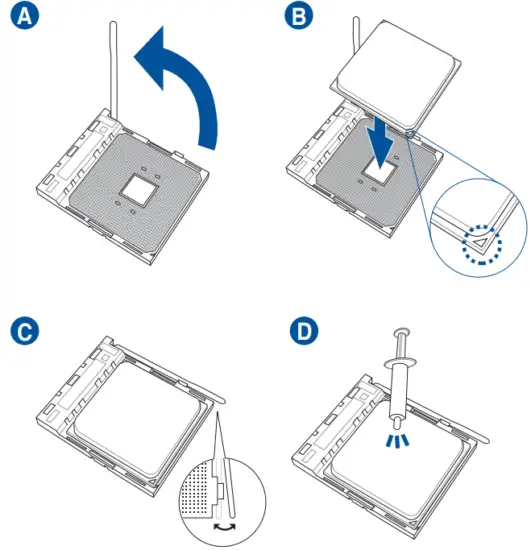 A

B

C

D