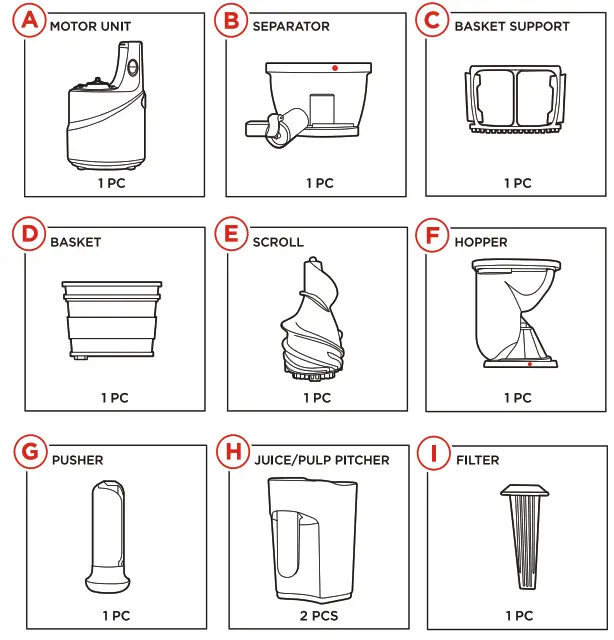 A MOTOR UNIT

1 PC

B SEPARATOR

1 PC

C BASKET SUPPORT

1 PC

D BASKET

1 PC

E SCROLL

1 PC

F HOPPER

1 PC

G PUSHER

1 PC

H JUICE/PULP PITCHER

2 PCS

I FILTER

1 PC