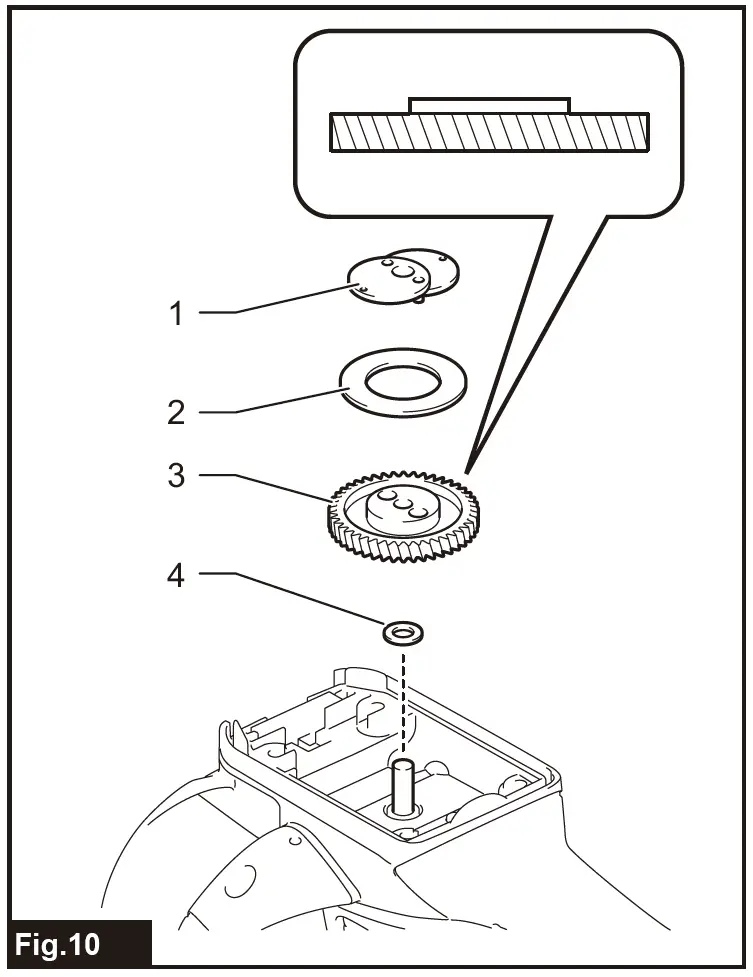 1
2
3
4
Fig.10