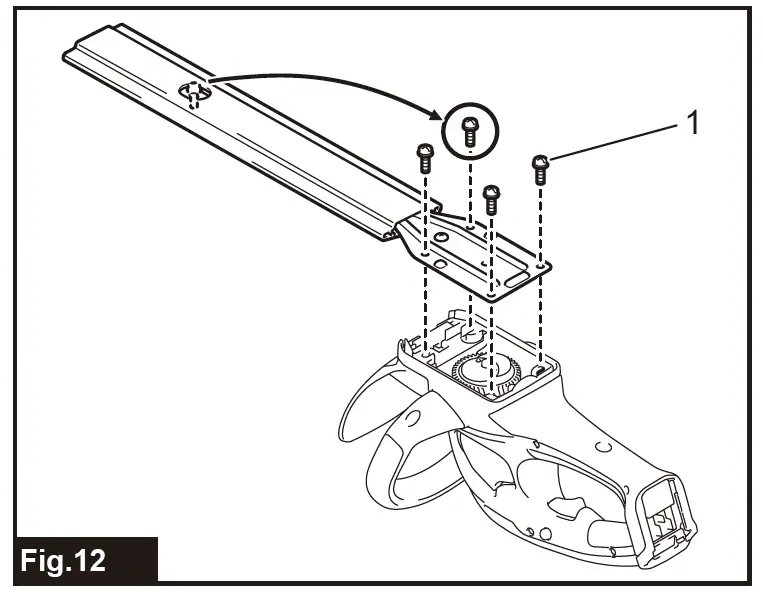 1

Fig.12