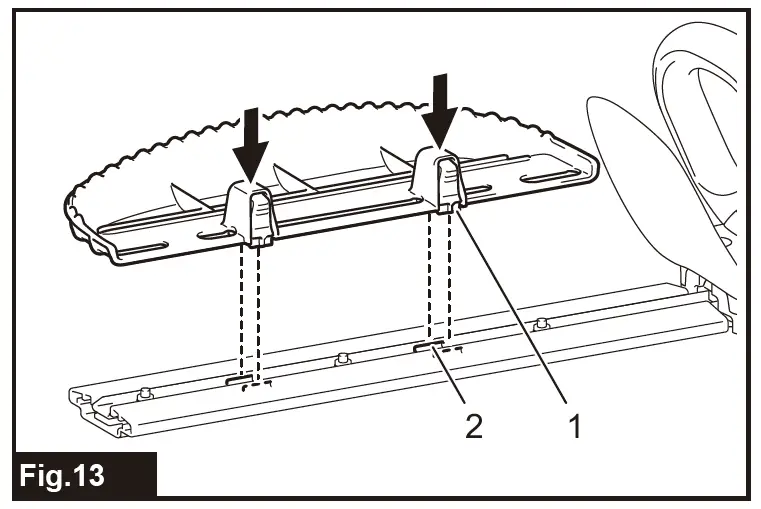 2
1
Fig.13