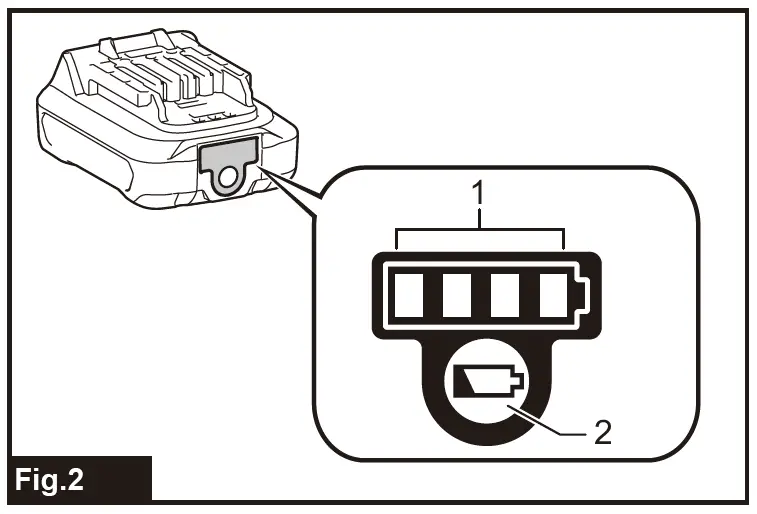 1
2
Fig.2