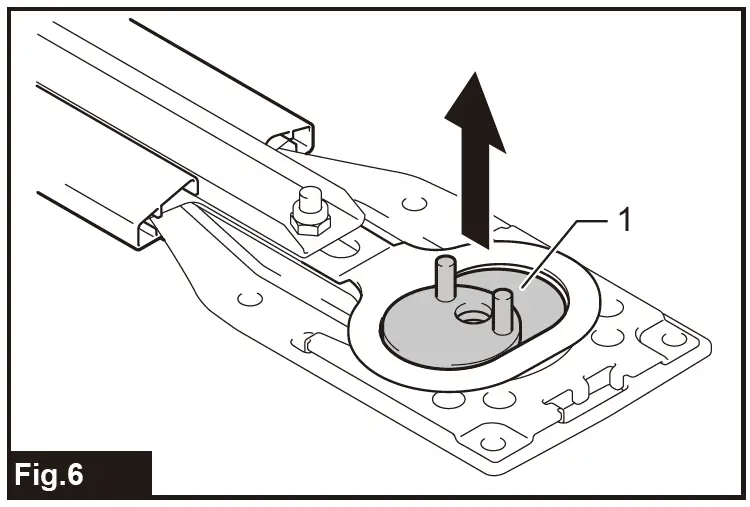 1

Fig.6