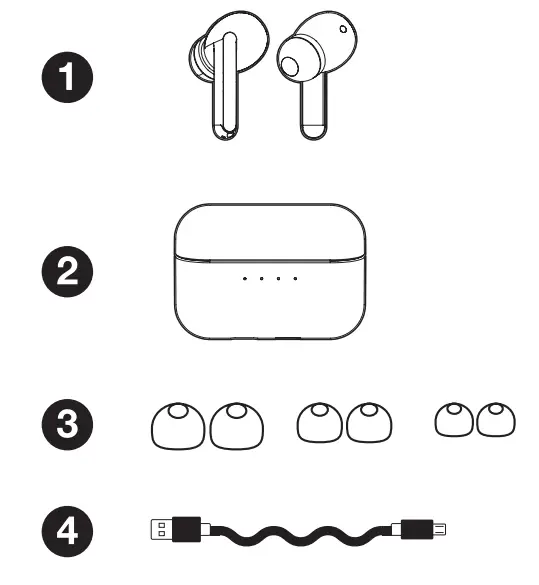 1

2

3

4