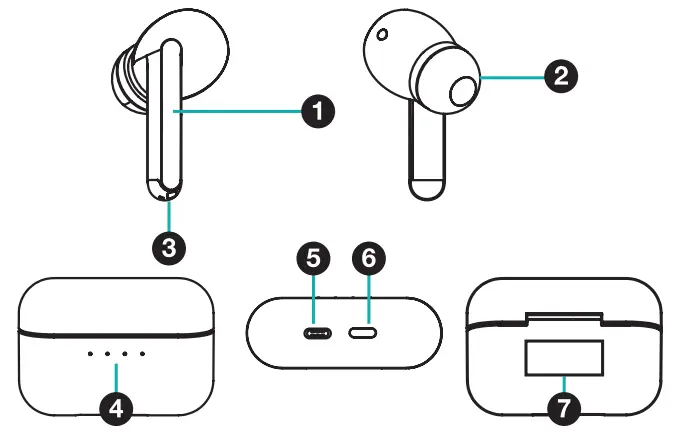 1
2
3
5
6
4
7