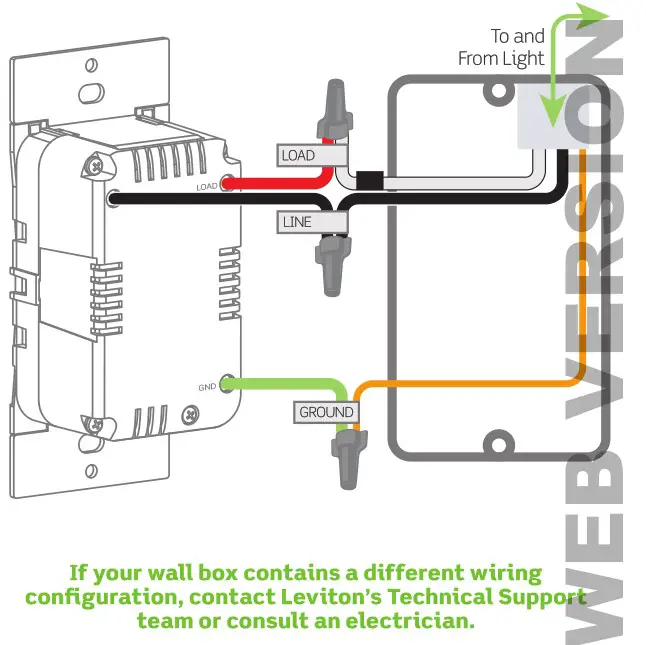 To and
From Light

LOAD

LOAD

LINE

GND

GROUND

WEB VERSION

If your wall box contains a different wiring configuration, contact Leviton's Technical Support team or consult an electrician.