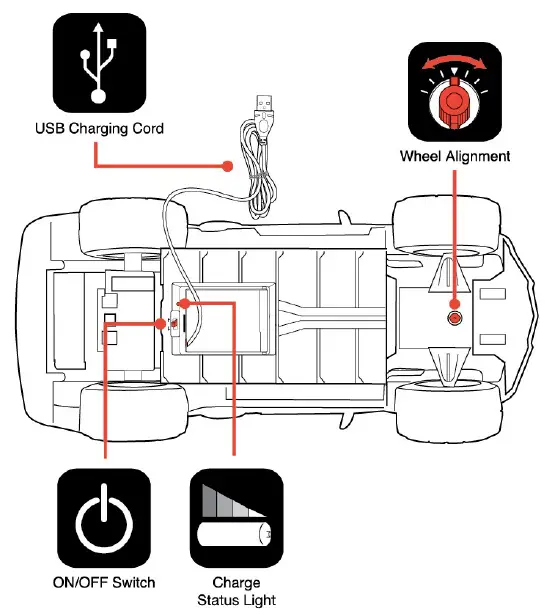 USB Charging Cord

Wheel Alignment

ON/OFF Switch

Charge Status Light