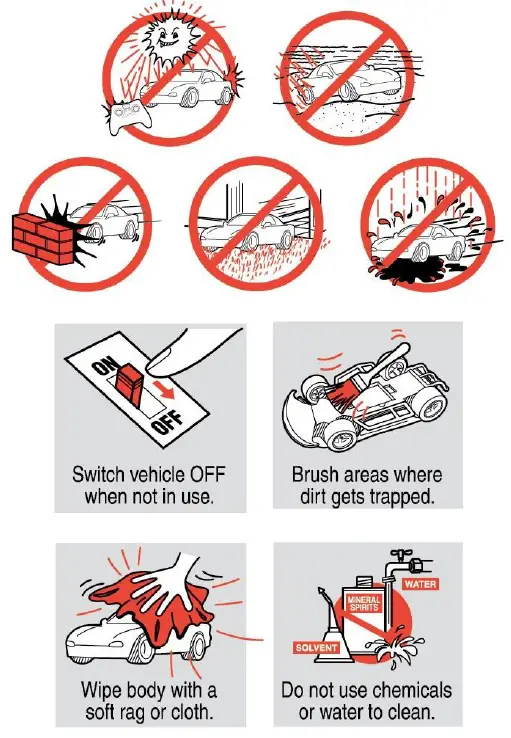 ON

OFF

Switch vehicle OFF when not in use.

Brush areas where dirt gets trapped.

Wipe body with a soft rag or cloth.

WATER

MINERAL SPIRITS

SOLVENT

Do not use chemicals or water to clean.