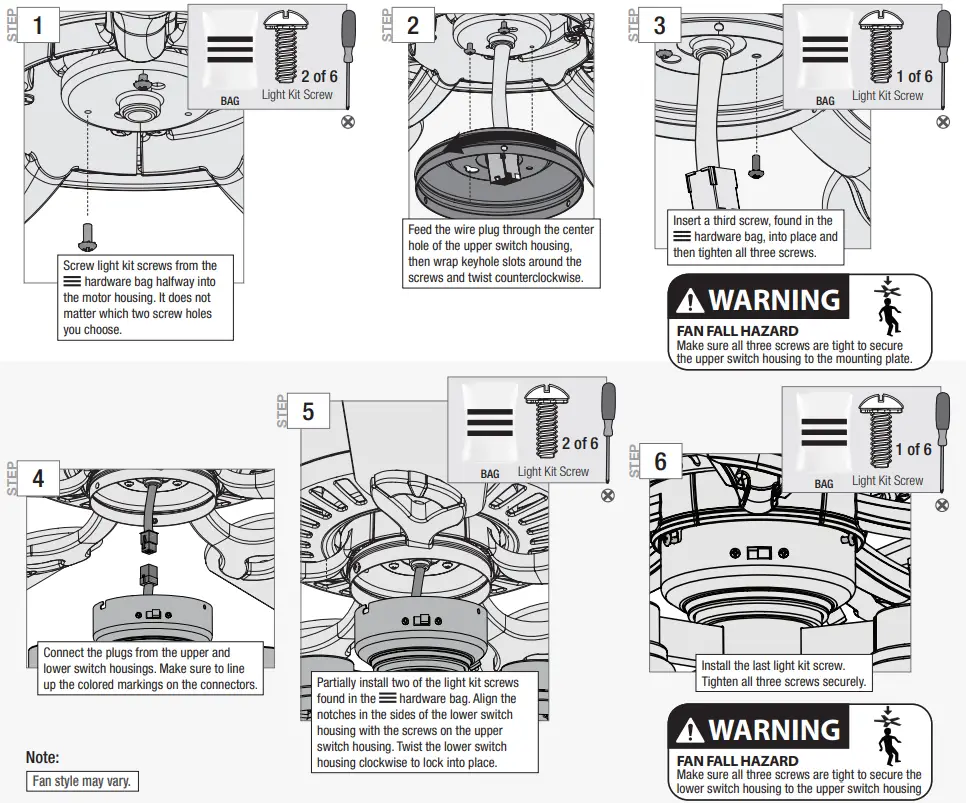 STEP 1

BAG
2 of 6
Light Kit Screw

Screw light kit screws from the hardware bag halfway into the motor housing. It does not matter which two screw holes you choose.

STEP 2

Feed the wire plug through the center hole of the upper switch housing, then wrap keyhole slots around the screws and twist counterclockwise.

STEP 3

BAG
1 of 6
Light Kit Screw

Insert a third screw, found in the hardware bag, into place and then tighten all three screws.

WARNING
FAN FALL HAZARD
Make sure all three screws are tight to secure the upper switch housing to the mounting plate.

STEP 4

Connect the plugs from the upper and lower switch housings. Make sure to line up the colored markings on the connectors.

Note:
Fan style may vary.

STEP 5

BAG
2 of 6
Light Kit Screw

Partially install two of the light kit screws found in the hardware bag. Align the notches in the sides of the lower switch housing with the screws on the upper switch housing. Twist the lower switch housing clockwise to lock into place.

STEP 6

BAG
1 of 6
Light Kit Screw

Install the last light kit screw. Tighten all three screws securely.

WARNING
FAN FALL HAZARD
Make sure all three screws are tight to secure the lower switch housing to the upper switch housing