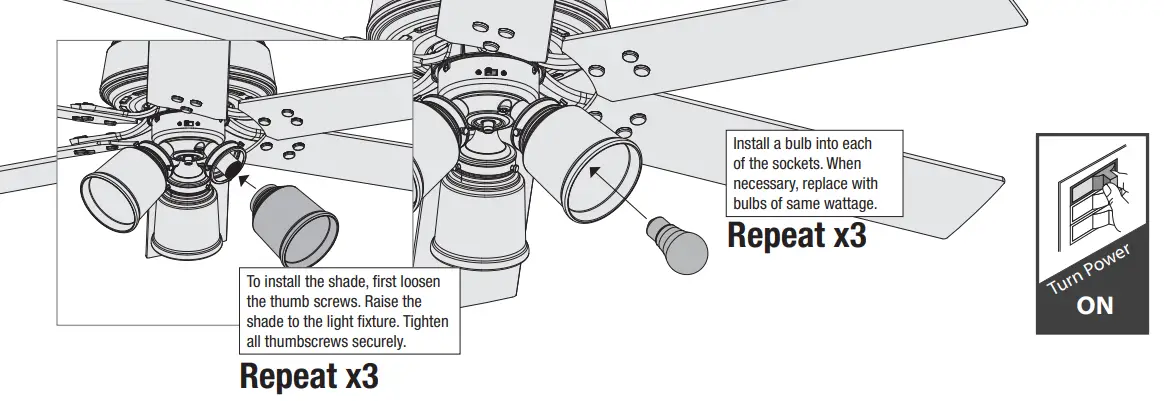 To install the shade, first loosen the thumb screws. Raise the shade to the light fixture. Tighten all thumbscrews securely.

Repeat x3

Install a bulb into each of the sockets. When necessary, replace with bulbs of same wattage.

Repeat x3

Turn Power
ON