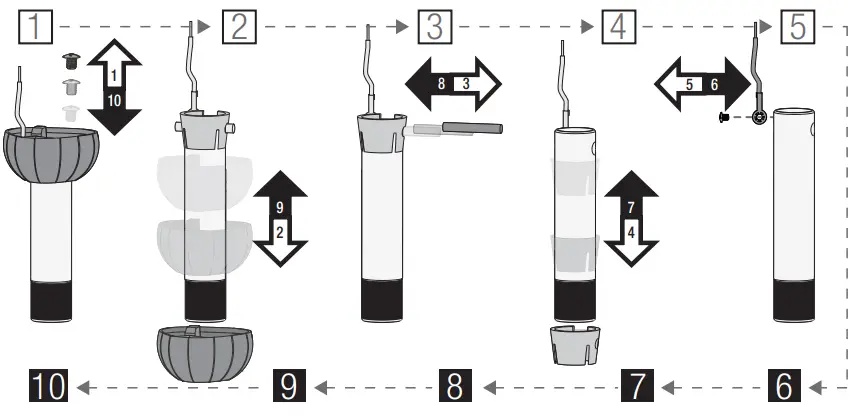 1 2 3 4 5

1
10

9
2

8 3

7
4

5 6

10 9 8 7 6