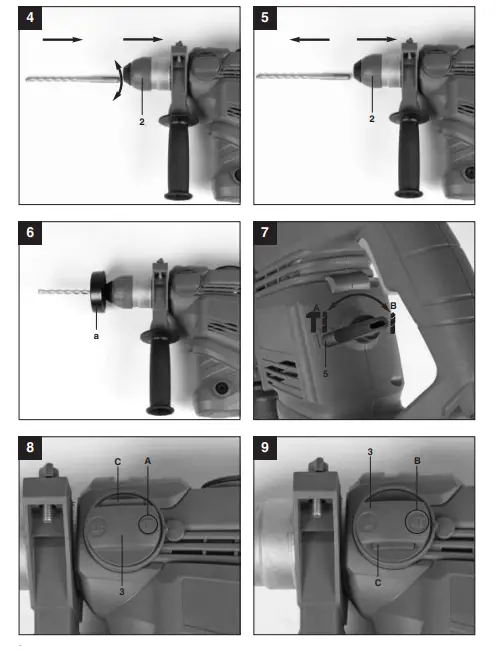 4

2

5

2

6

a

7

A

B

5

8

C

A

3

9

3

B

C