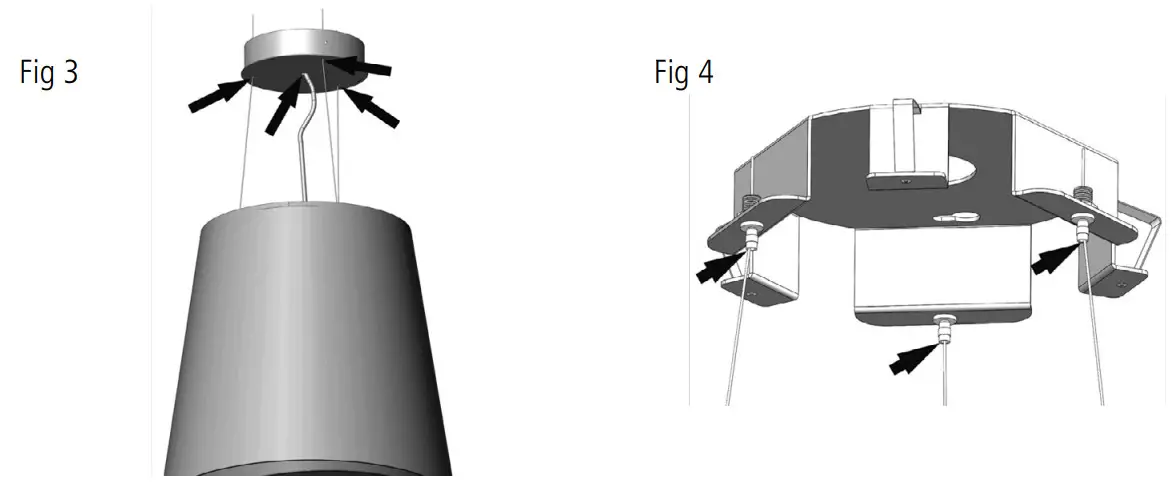 Fig 3

Fig 4