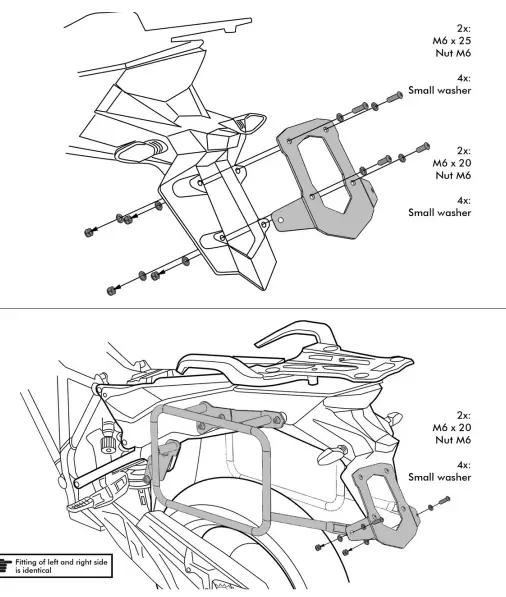 2x:
M6 x 25
Nut M6

4x:
Small washer

2x:
M6 x 20
Nut M6

4x:
Small washer

2x:
M6 x 20
Nut M6

4x:
Small washer

Fitting of left and right side is identical