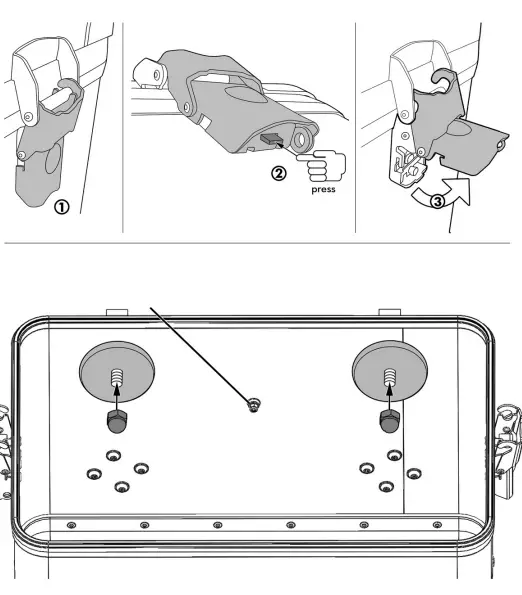 ①

②
press

③