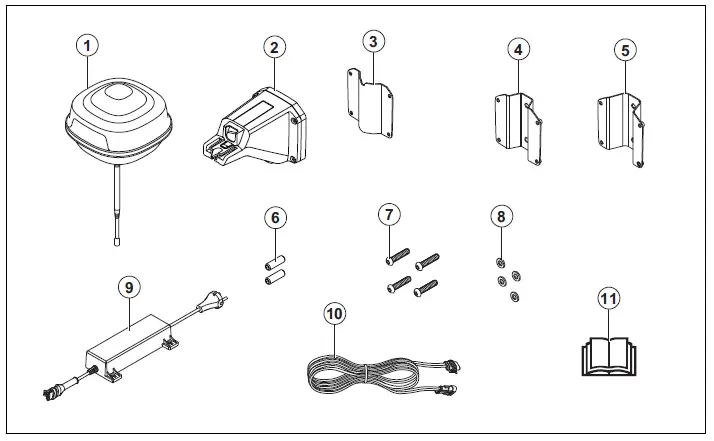 1
2
3
4
5
6
7
8
9
10
11