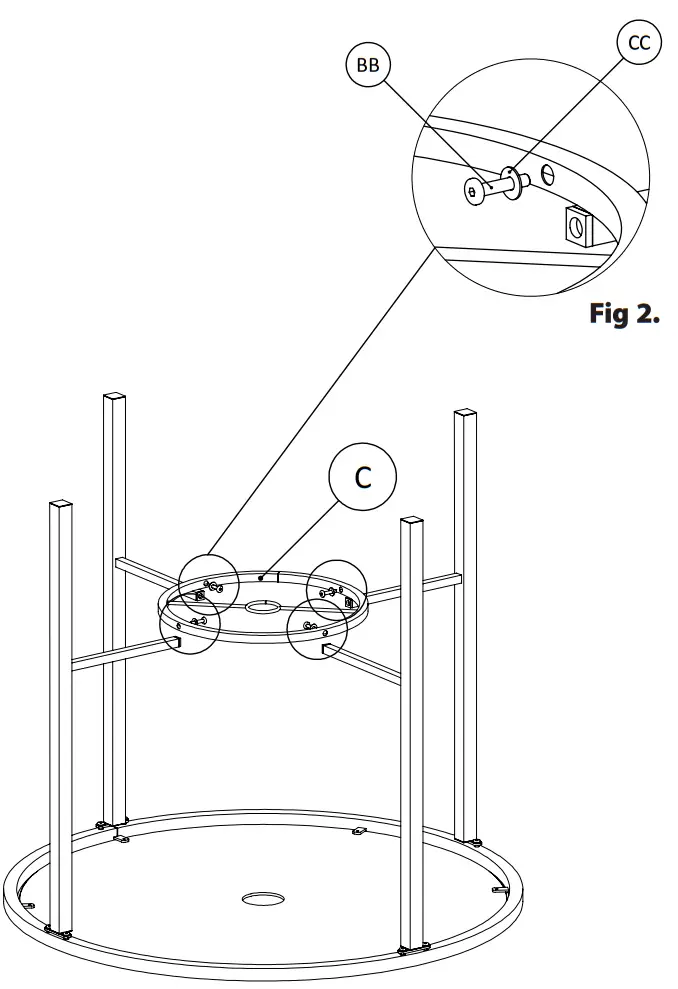 BB

CC

Fig 2.

C