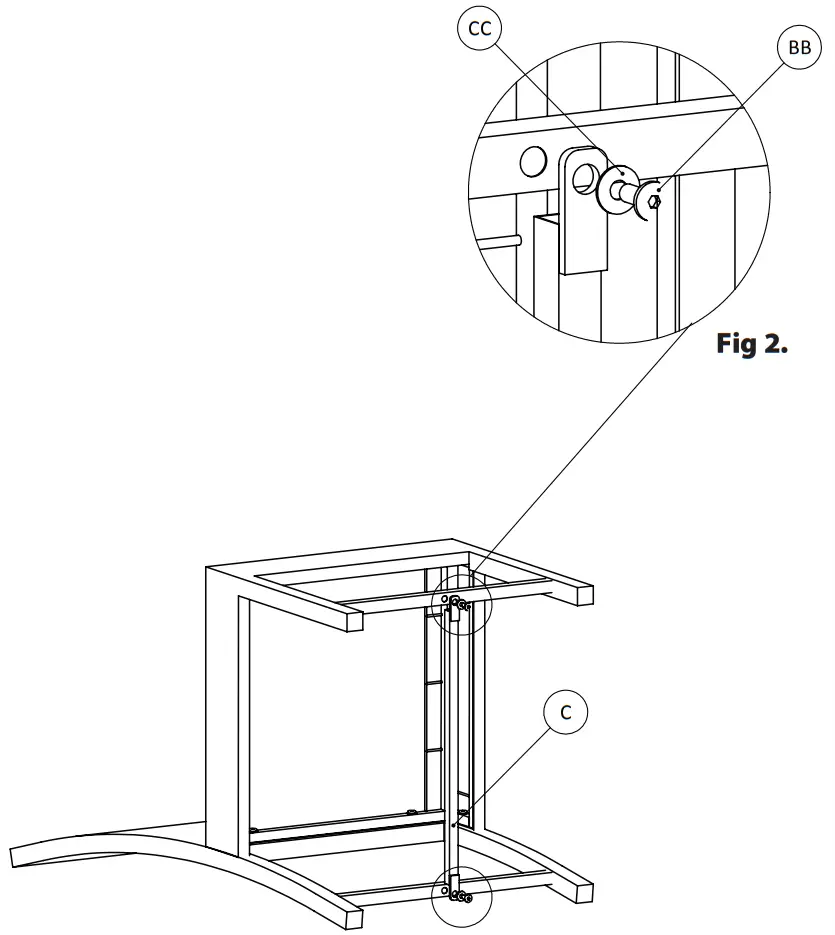 CC

BB

Fig 2.

C