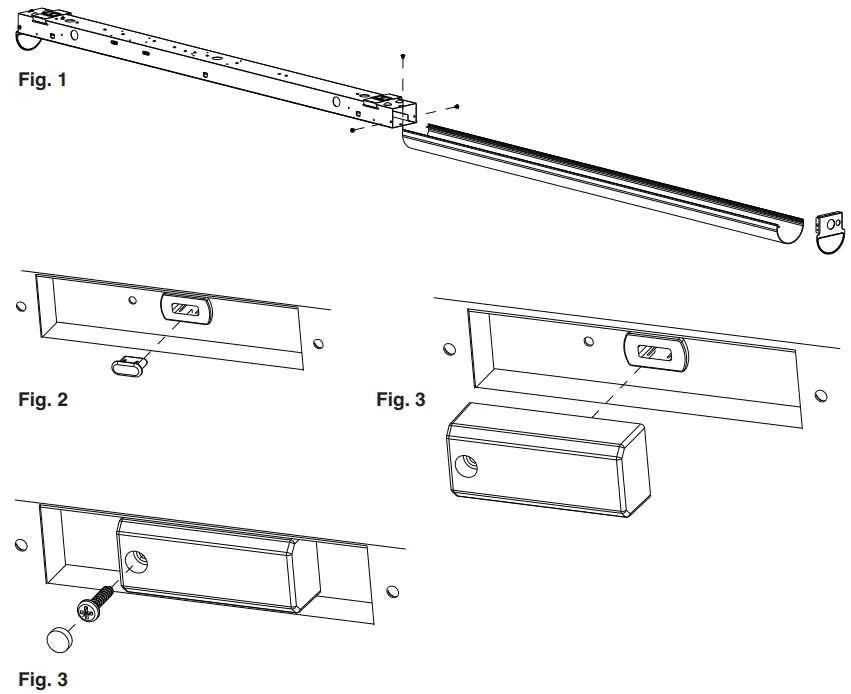 Fig. 1

Fig. 2

Fig. 3

Fig. 3