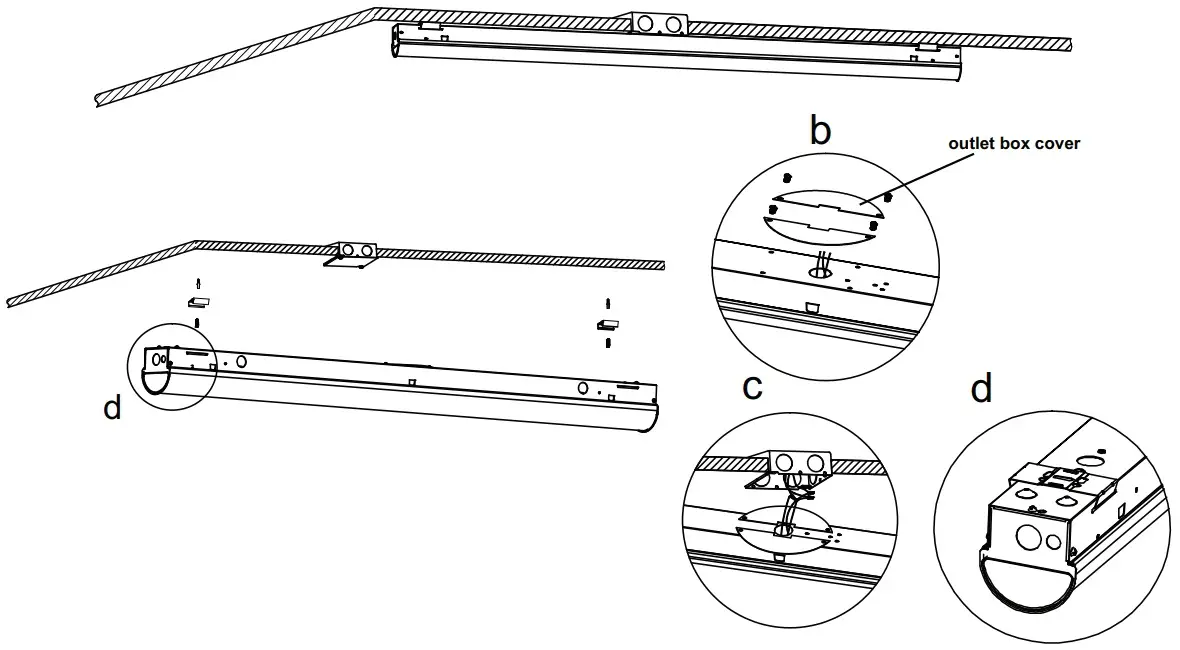 b

outlet box cover

d

c

d