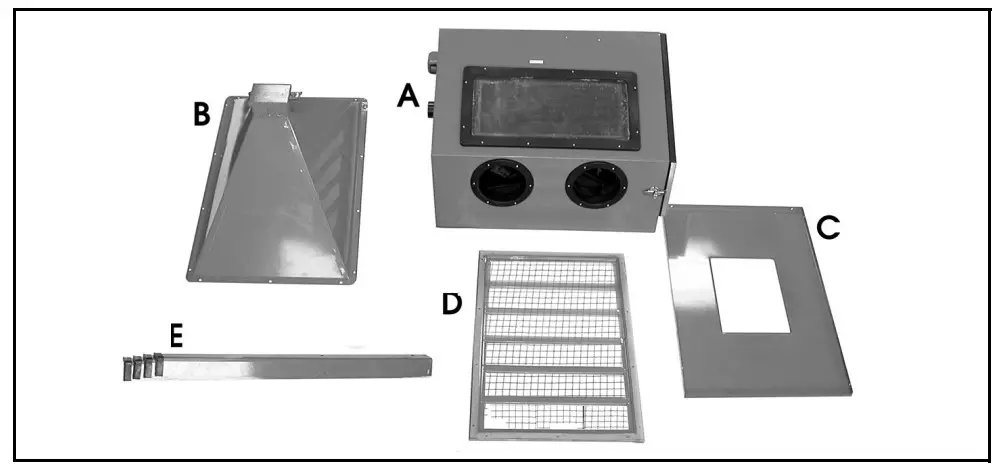 B
A
C
D
E