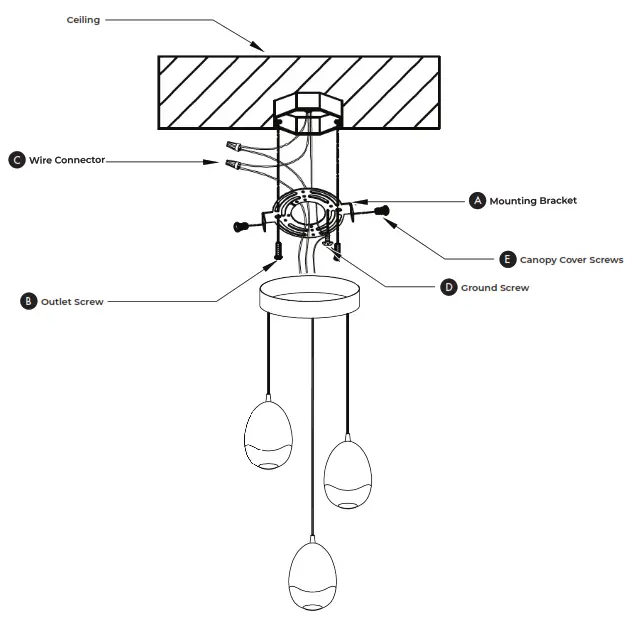 Ceiling

C Wire Connector

A Mounting Bracket

E Canopy Cover Screws

D Ground Screw

B Outlet Screw