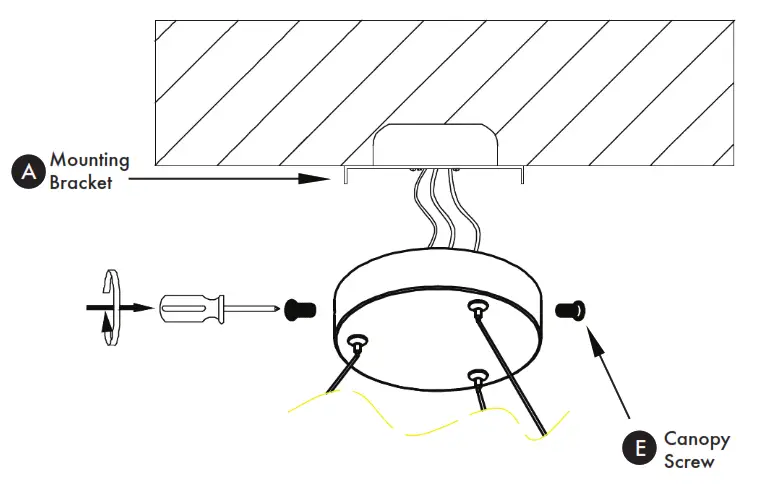 A Mounting Bracket

E Canopy Screw