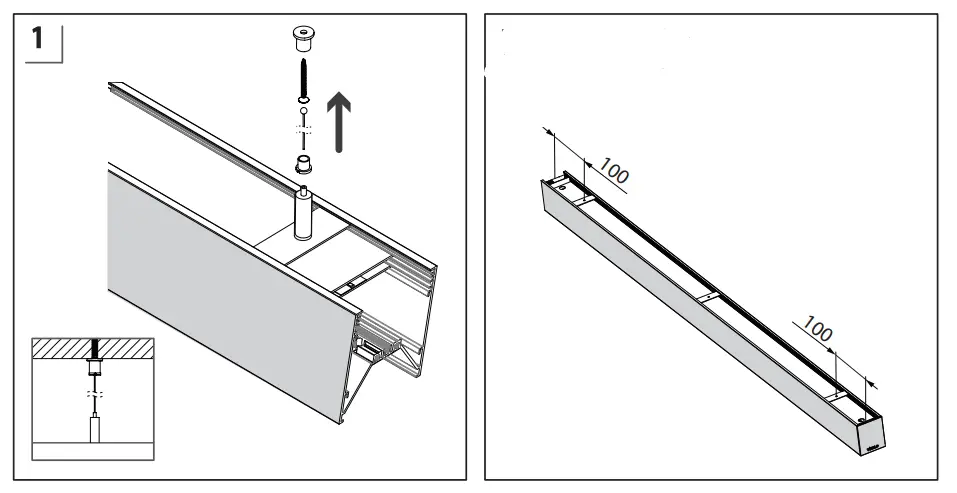 1

100

100