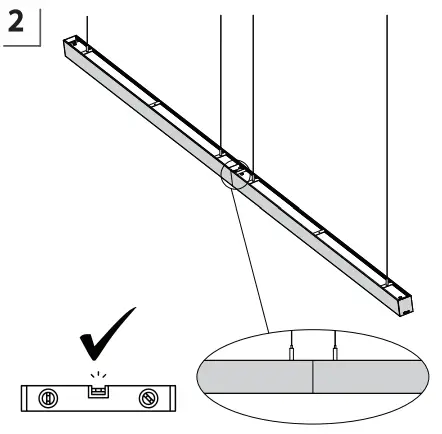 2