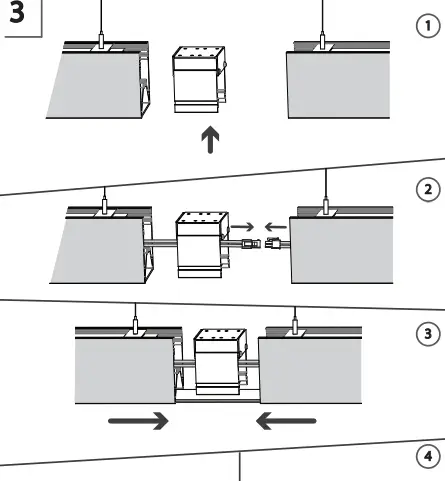 3

1

2

3

4