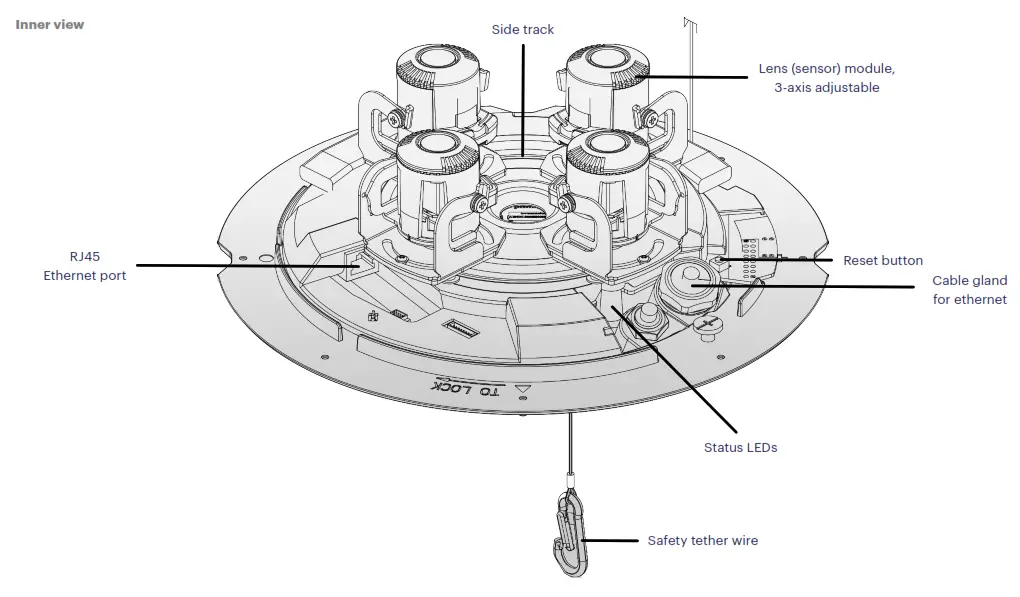 Inner view

Side track

Lens (sensor) module, 3-axis adjustable

RJ45 Ethernet port

Reset button

Cable gland for ethernet

TO LOCK

Status LEDs

Safety tether wire