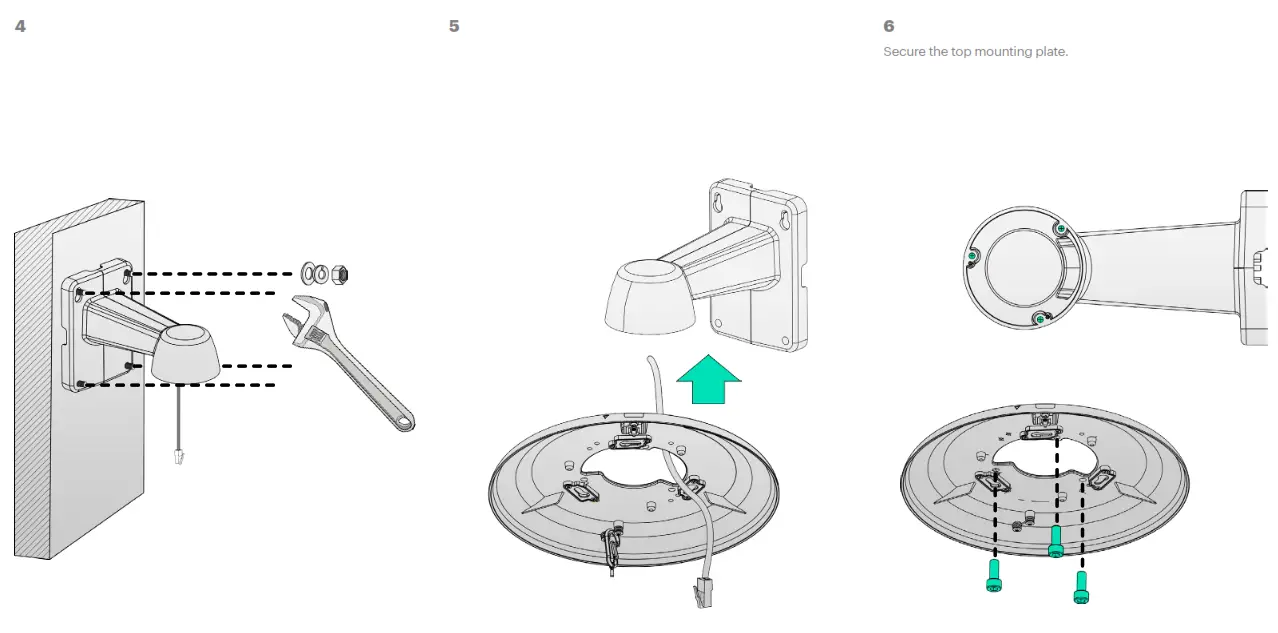 4

5

6

Secure the top mounting plate.