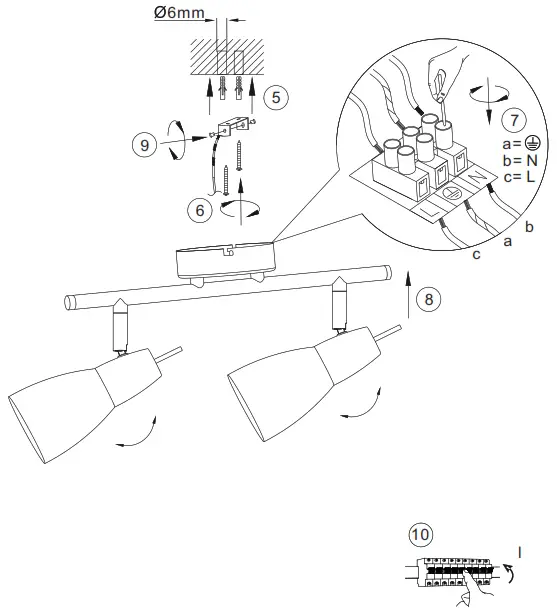 Ø6mm

5

9

6

7

a= ⏚
b= N
c= L

L ⏚ N

c a b

8

10

I