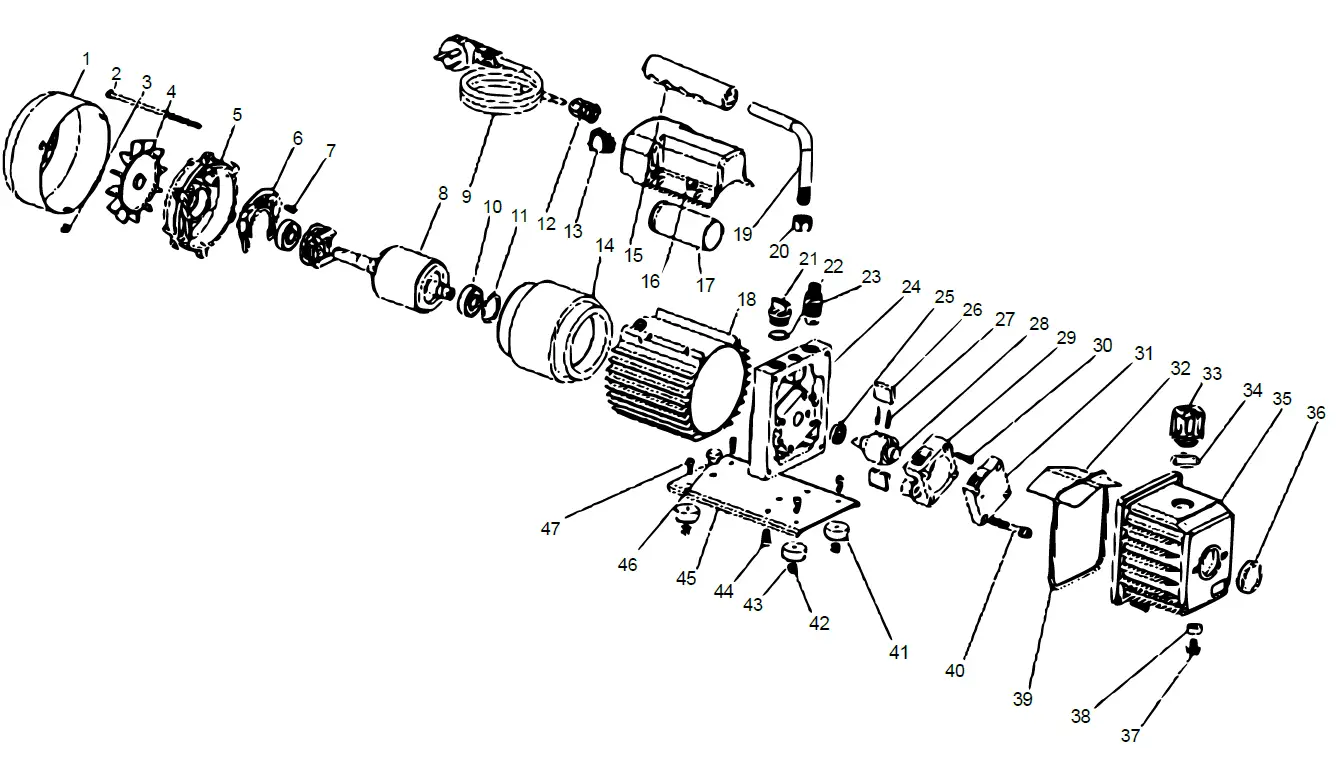 1
2
3
4
5
6
7
8
9
10
11
12
13
14
15
16
17
18
19
20
21
22
23
24
25
26
27
28
29
30
31
32
33
34
35
36
47
46
45
44
43
42
41
40
39
38
37