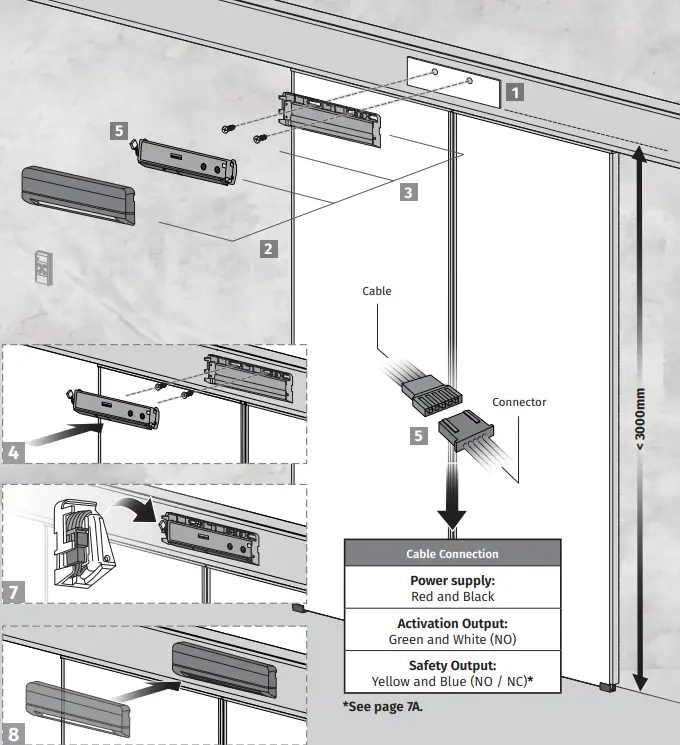 1

5

3

2

Cable

Connector

5

< 3000mm

4

7

8

| Cable Connection |
|---|
| **Power supply:** Red and Black |
| **Activation Output:** Green and White (NO) |
| **Safety Output:** Yellow and Blue (NO / NC)* |

*See page 7A.