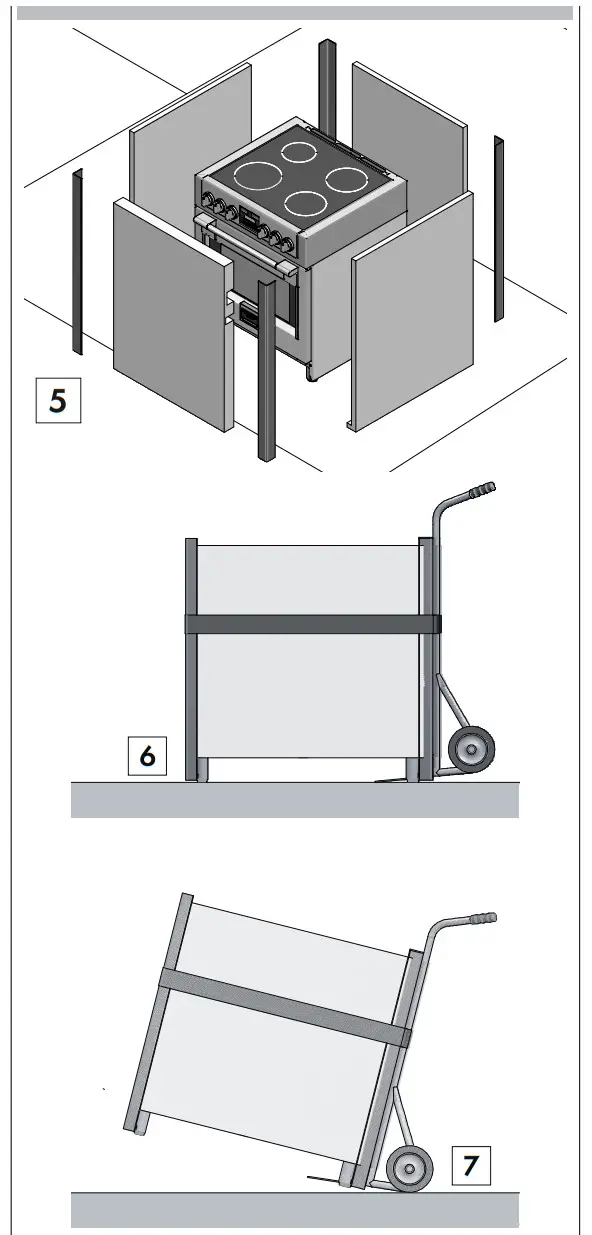 5

6

7