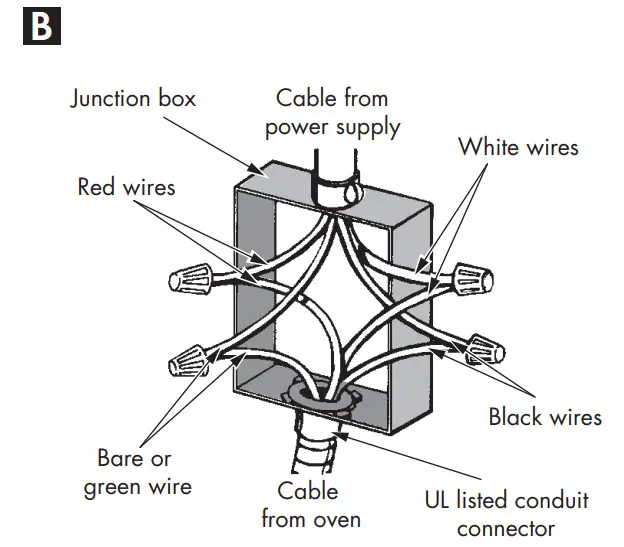 B

Junction box

Cable from power supply

White wires

Red wires

Black wires

Bare or green wire

Cable from oven

UL listed conduit connector