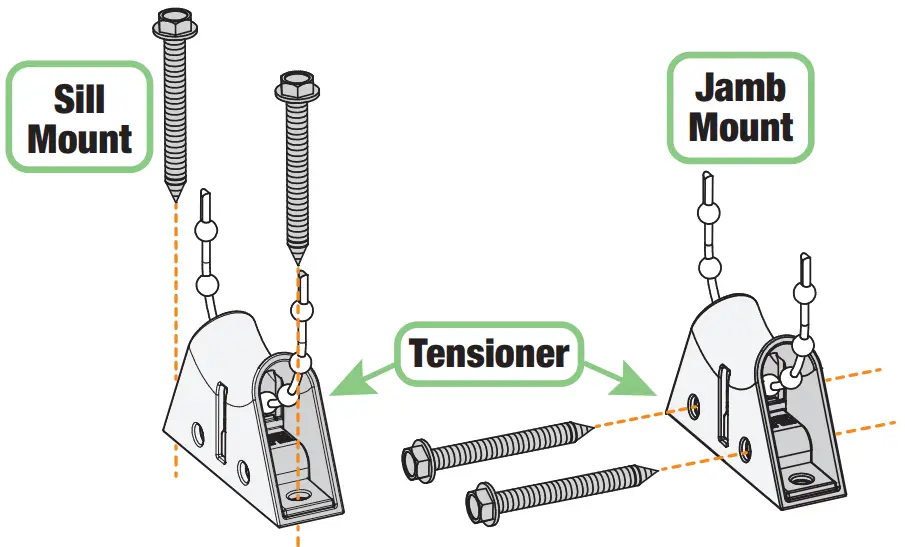 Sill Mount

Jamb Mount

Tensioner