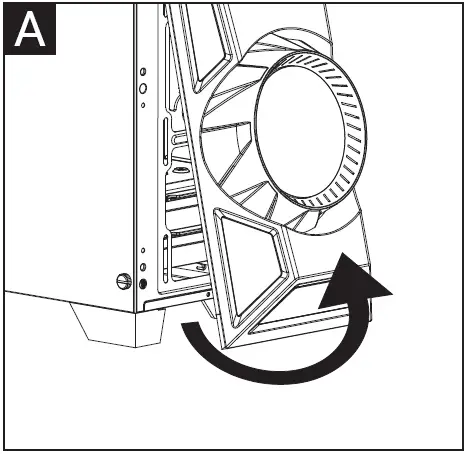 A